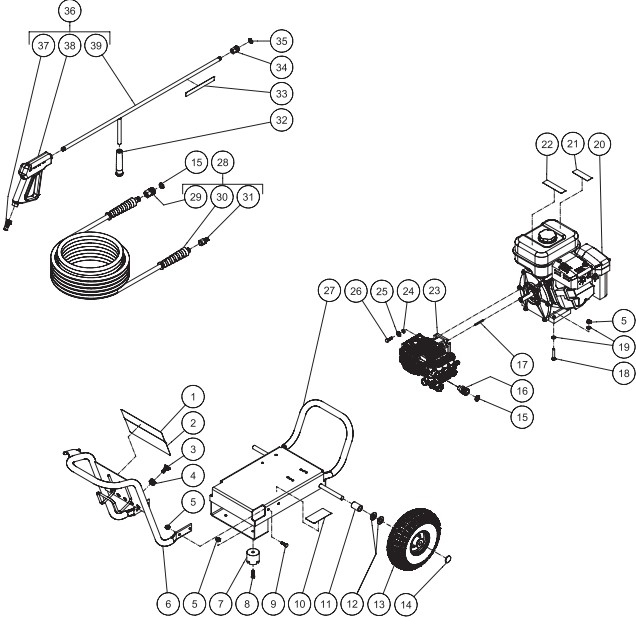 36
37 38 39
35
34
33
32
15 28
29 30 31
22 21 20
27 26 25 24 23
5
19
17
18
16
15
1
2
3
4
5
6 5 7 8 9 10 11 12 13 14